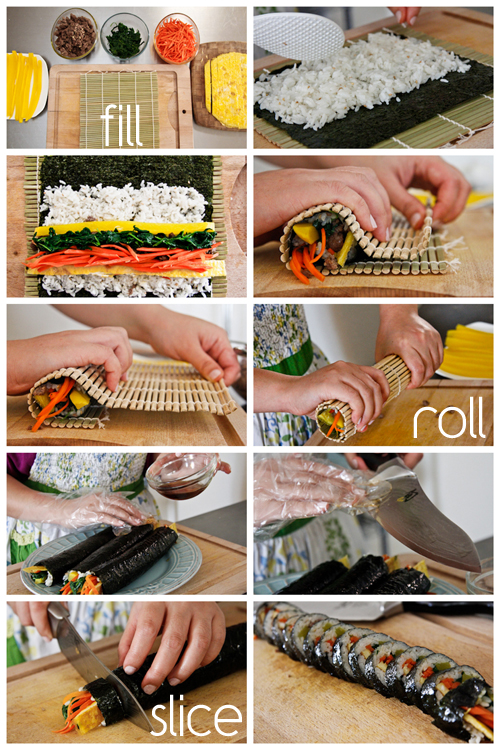 fill

roll

slice